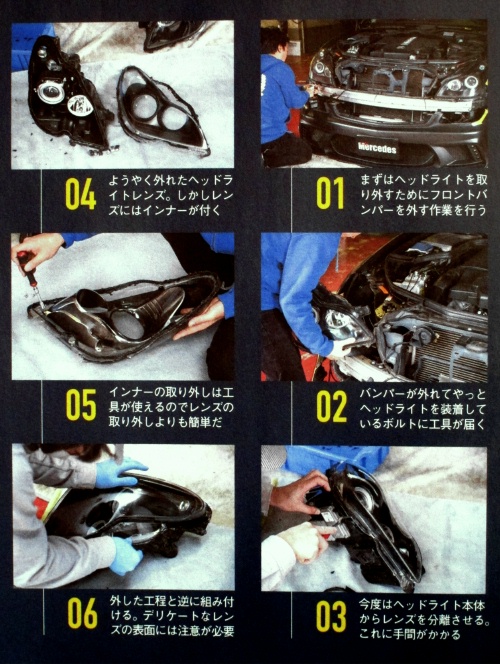 04 ようやく外れたヘッドライトレンズ。しかしレンズにはインナーが付く

05 インナーの取り外しは工具が使えるのでレンズの取り外しよりも簡単だ

06 外した工程と逆に組み付ける。デリケートなレンズの表面には注意が必要

Mercedes

01 まずはヘッドライトを取り外すためにフロントバンパーを外す作業を行う

02 バンパーが外れてやっとヘッドライトを装着しているボルトに工具が届く

03 今度はヘッドライト本体からレンズを分離させる。これに手間がかかる